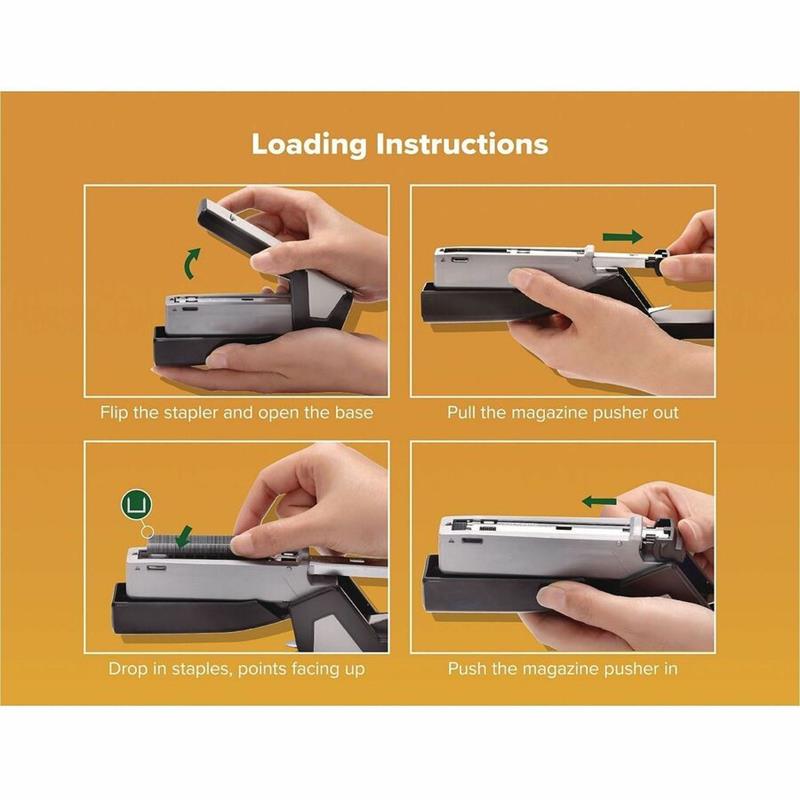 Loading Instructions

Flip the stapler and open the base

Pull the magazine pusher out

Drop in staples, points facing up

Push the magazine pusher in